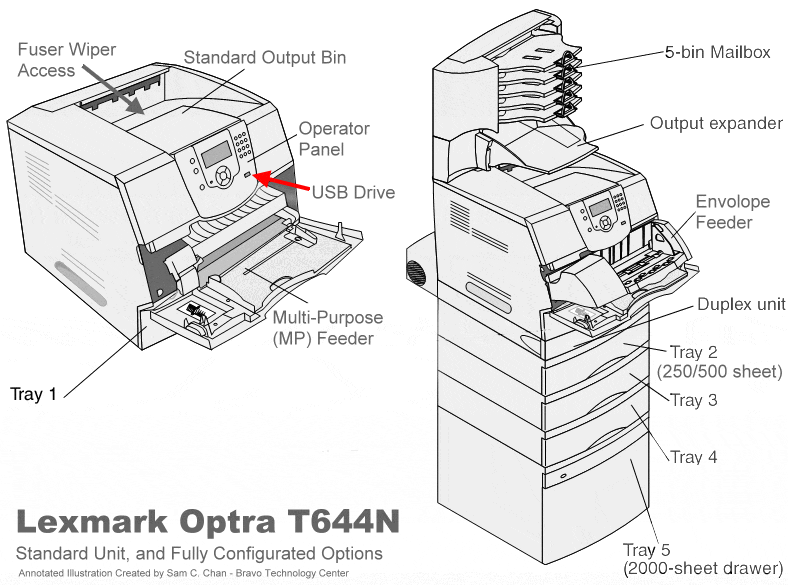 Fuser Wiper Access

Standard Output Bin

Operator Panel

USB Drive

Multi-Purpose (MP) Feeder

Tray 1

5-bin Mailbox

Output expander

Envolope Feeder

Duplex unit

Tray 2 (250/500 sheet)

Tray 3

Tray 4

Tray 5 (2000-sheet drawer)

Lexmark Optra T644N

Standard Unit, and Fully Configurated Options

Annotated Illustration Created by Sam C. Chan - Bravo Technology Center